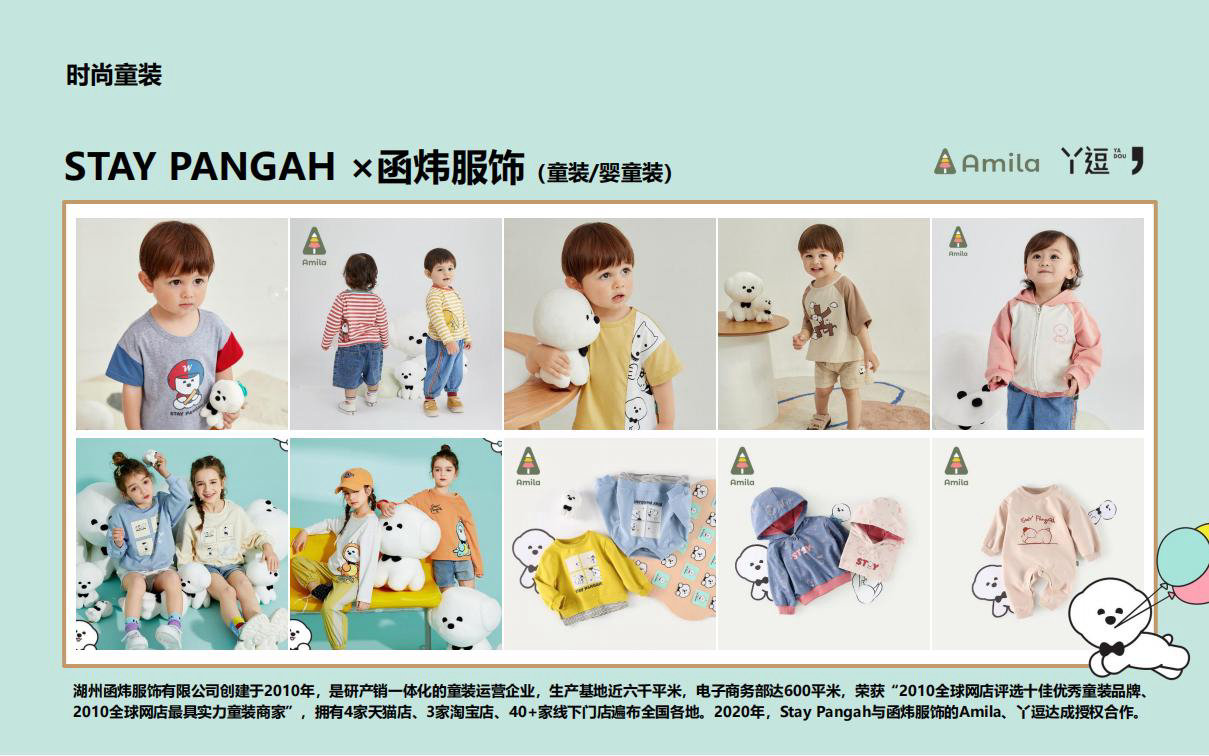 时尚童装

STAY PANGAH ×函炜服饰 (童装/婴童装)

Amila 丫逗 YA DOU

Amila

Amila

Amila

Amila

Amila

湖州函炜服饰有限公司创建于2010年，是研产销一体化的童装运营企业，生产基地近六千平米，电子商务部达600平米，荣获“2010全球网店评选十佳优秀童装品牌、2010全球网店最具实力童装商家”，拥有4家天猫店、3家淘宝店、40+家线下门店遍布全国各地。2020年，Stay Pangah与函炜服饰的Amila、丫逗达成授权合作。